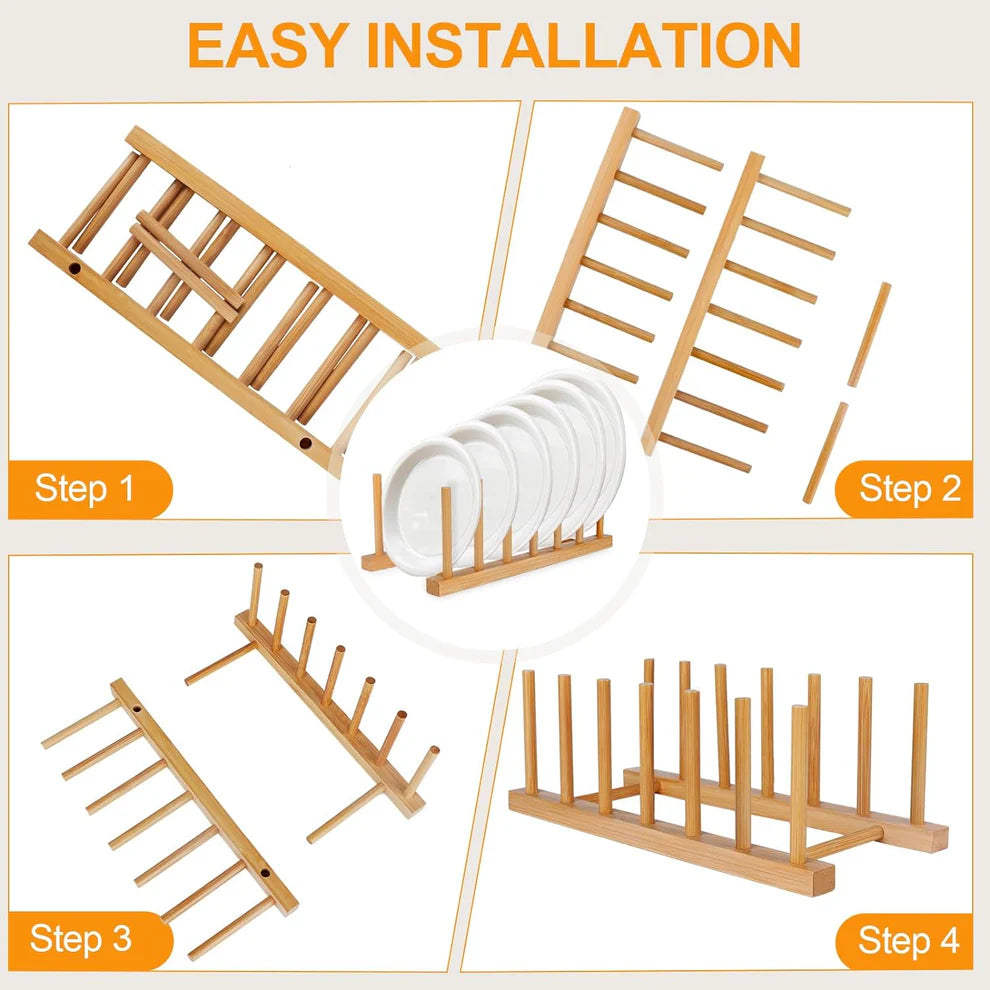 EASY INSTALLATION

Step 1

Step 2

Step 3

Step 4